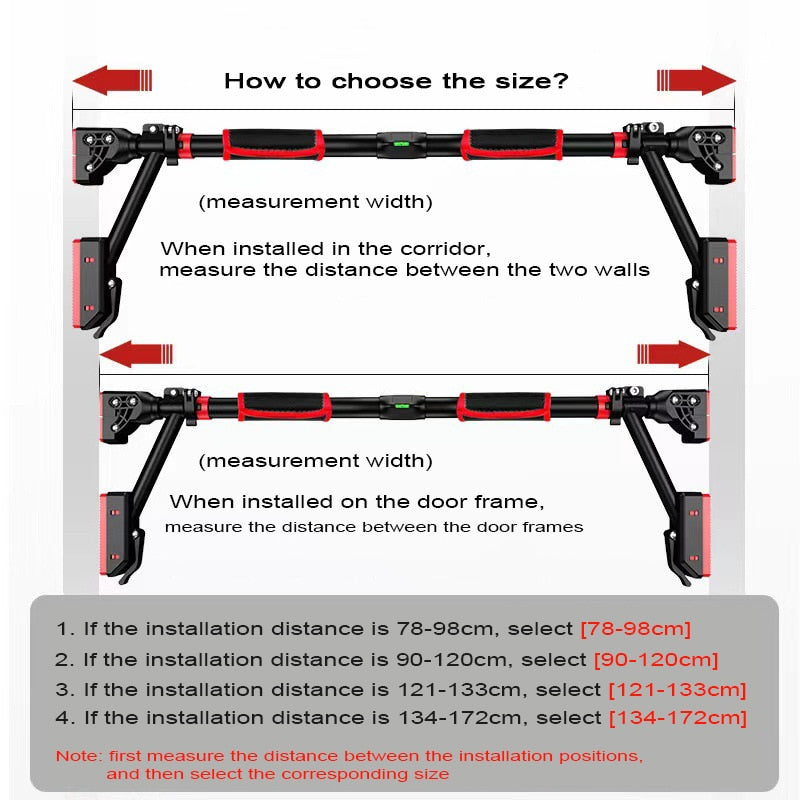 How to choose the size?

(measurement width)

When installed in the corridor, measure the distance between the two walls

(measurement width)

When installed on the door frame, measure the distance between the door frames

1. If the installation distance is 78-98cm, select [78-98cm]
2. If the installation distance is 90-120cm, select [90-120cm]
3. If the installation distance is 121-133cm, select [121-133cm]
4. If the installation distance is 134-172cm, select [134-172cm]

Note: first measure the distance between the installation positions, and then select the corresponding size