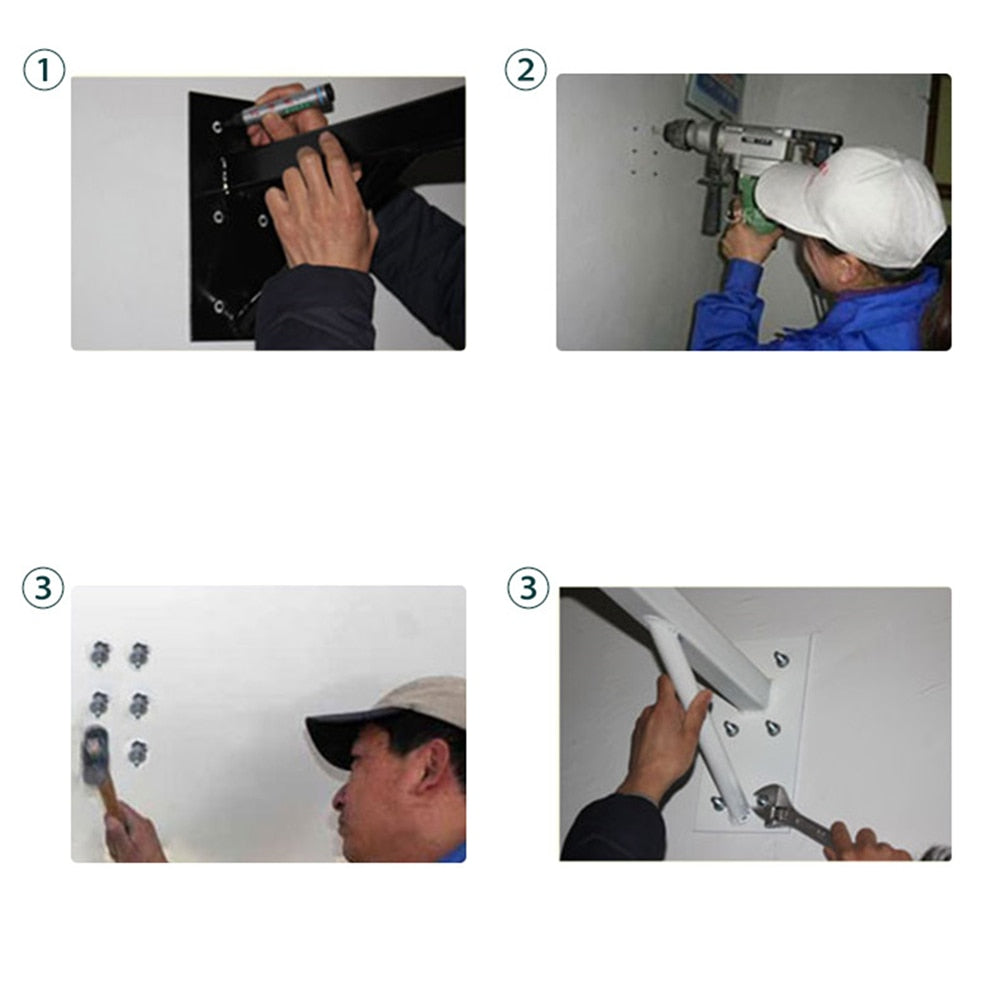 1

2

3

3